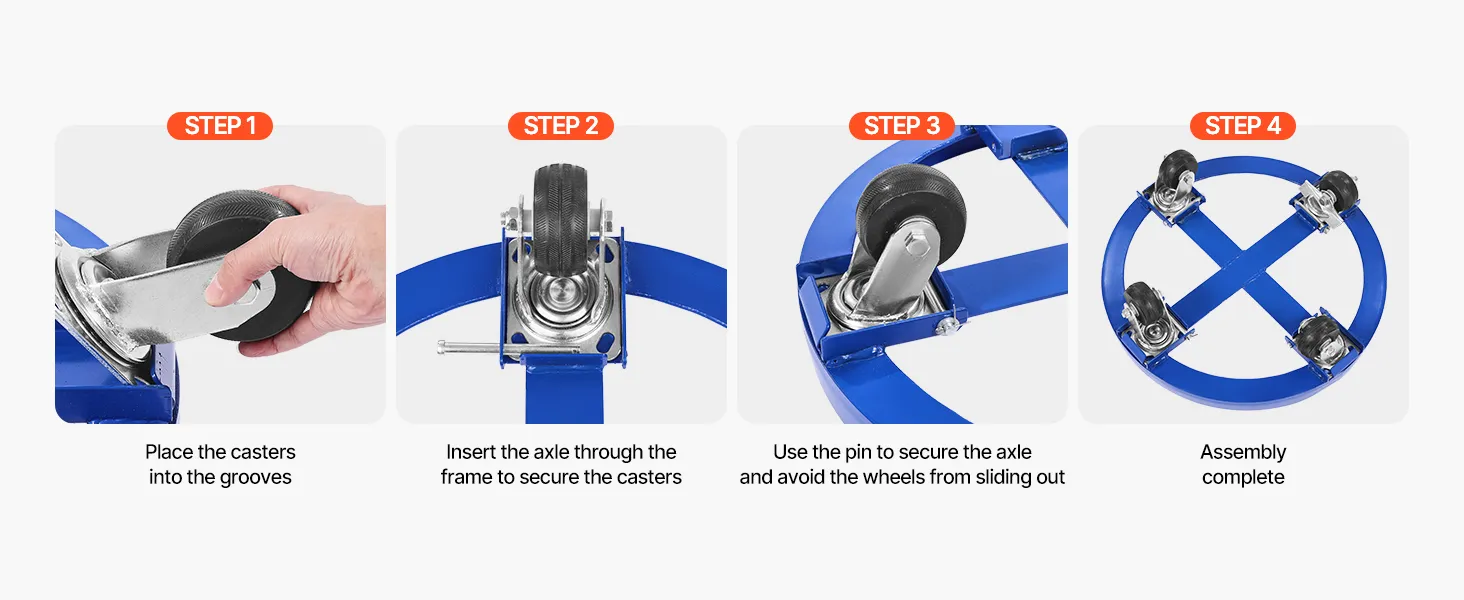 STEP 1

Place the casters into the grooves

STEP 2

Insert the axle through the frame to secure the casters

STEP 3

Use the pin to secure the axle and avoid the wheels from sliding out

STEP 4

Assembly complete