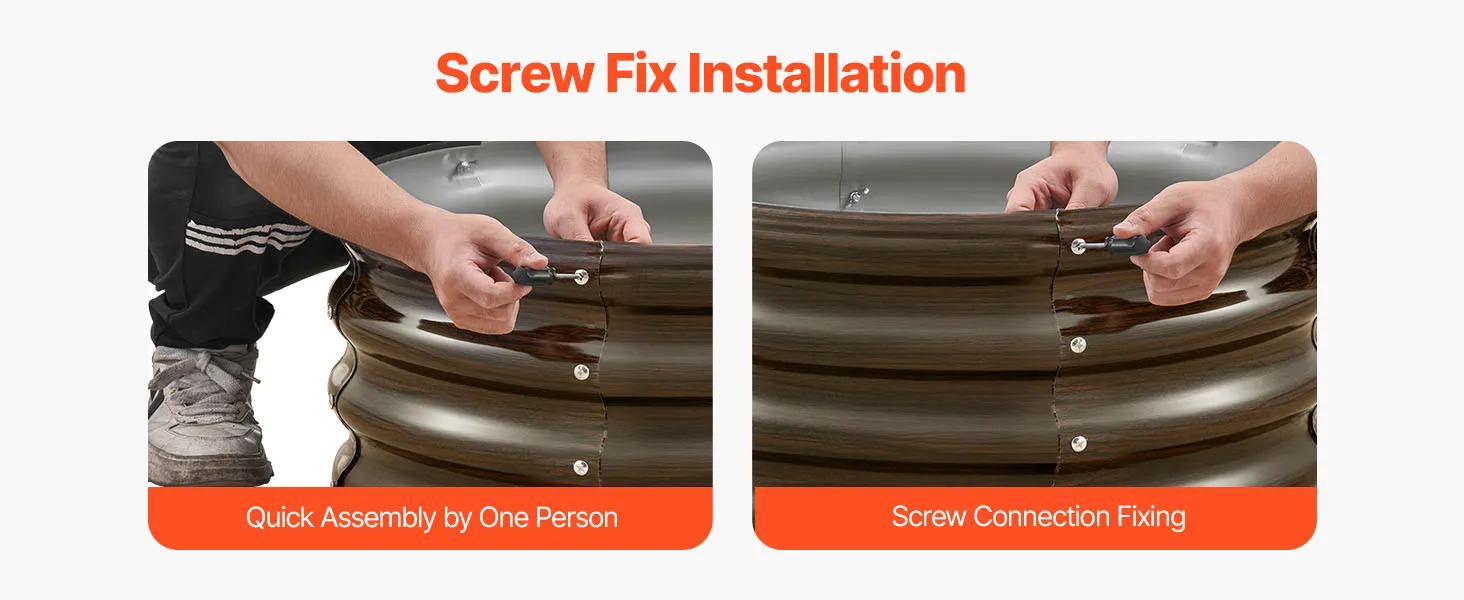 Screw Fix Installation

Quick Assembly by One Person

Screw Connection Fixing