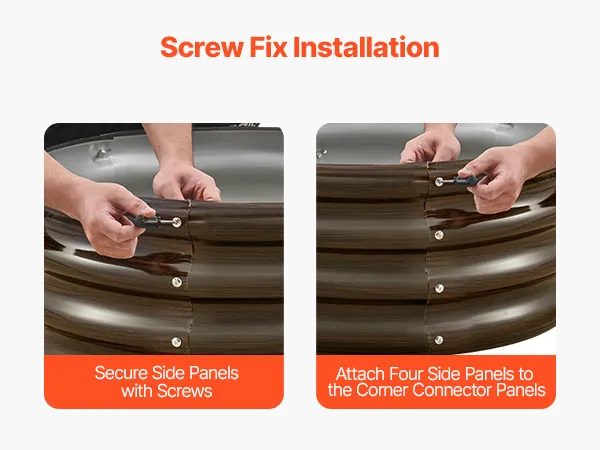 Screw Fix Installation

Secure Side Panels with Screws

Attach Four Side Panels to the Corner Connector Panels