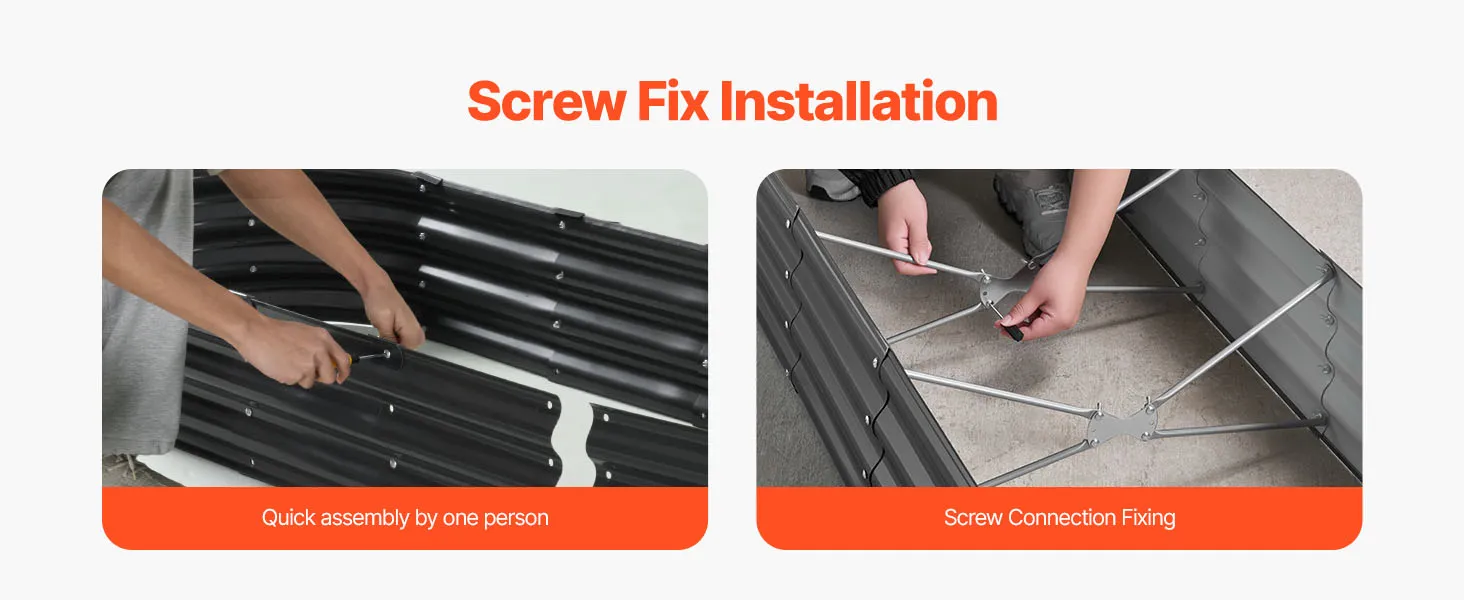 Screw Fix Installation

Quick assembly by one person

Screw Connection Fixing