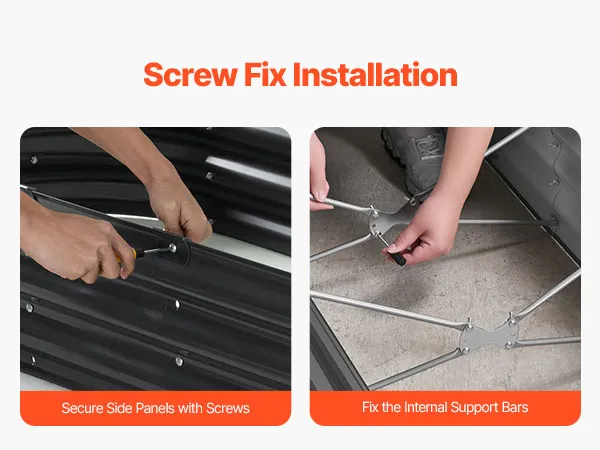 Screw Fix Installation

Secure Side Panels with Screws

Fix the Internal Support Bars