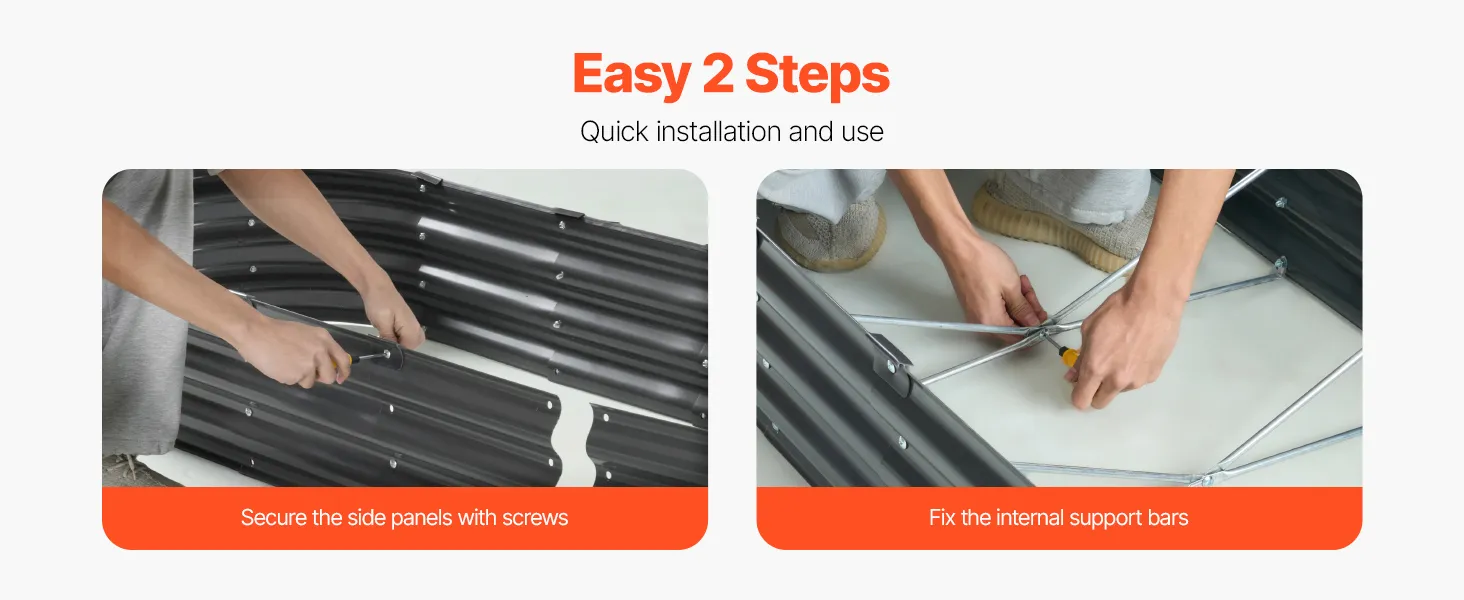 Easy 2 Steps

Quick installation and use

Secure the side panels with screws

Fix the internal support bars