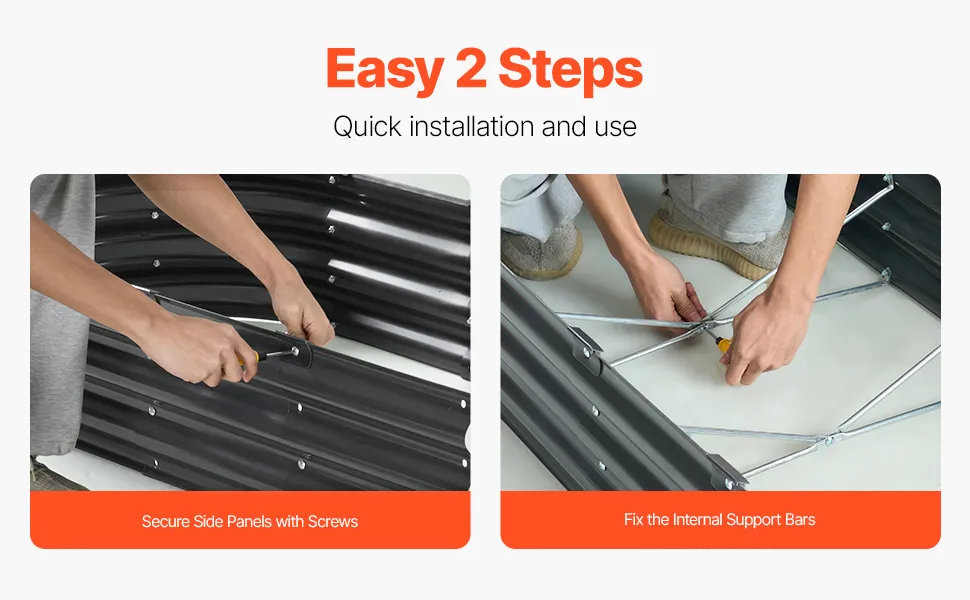 Easy 2 Steps

Quick installation and use

Secure Side Panels with Screws

Fix the Internal Support Bars