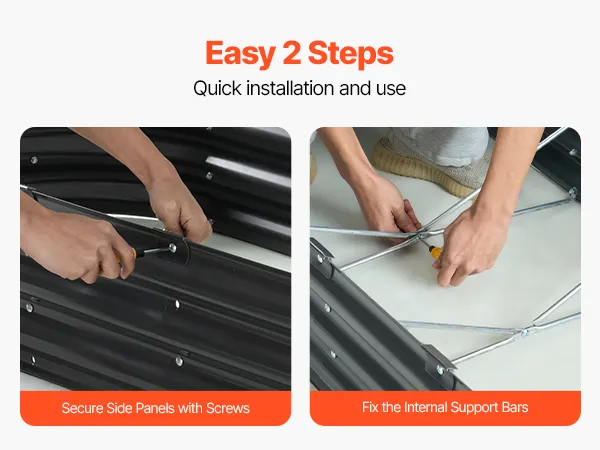 Easy 2 Steps
Quick installation and use

Secure Side Panels with Screws

Fix the Internal Support Bars