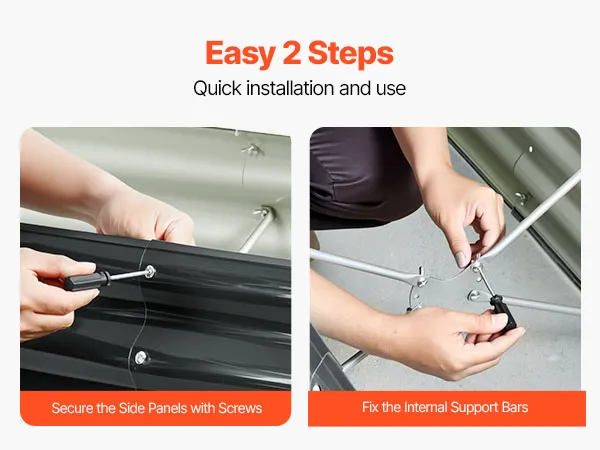 Easy 2 Steps
Quick installation and use

Secure the Side Panels with Screws

Fix the Internal Support Bars