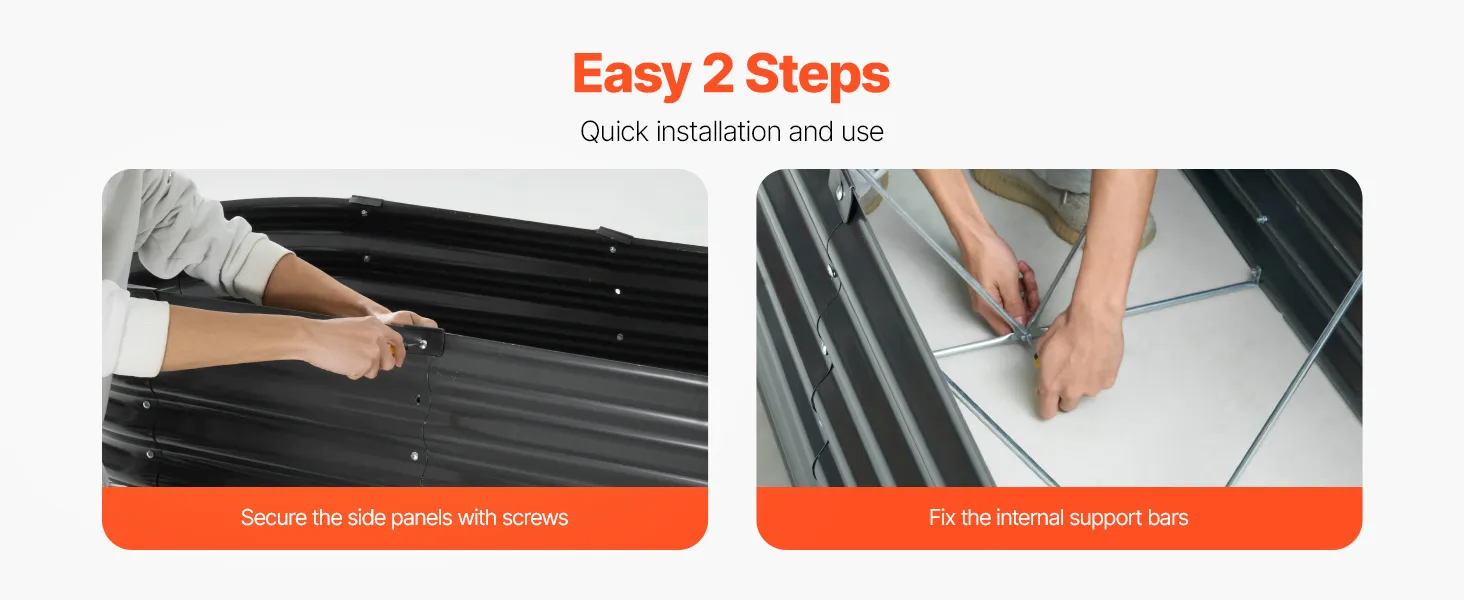 Easy 2 Steps

Quick installation and use

Secure the side panels with screws

Fix the internal support bars