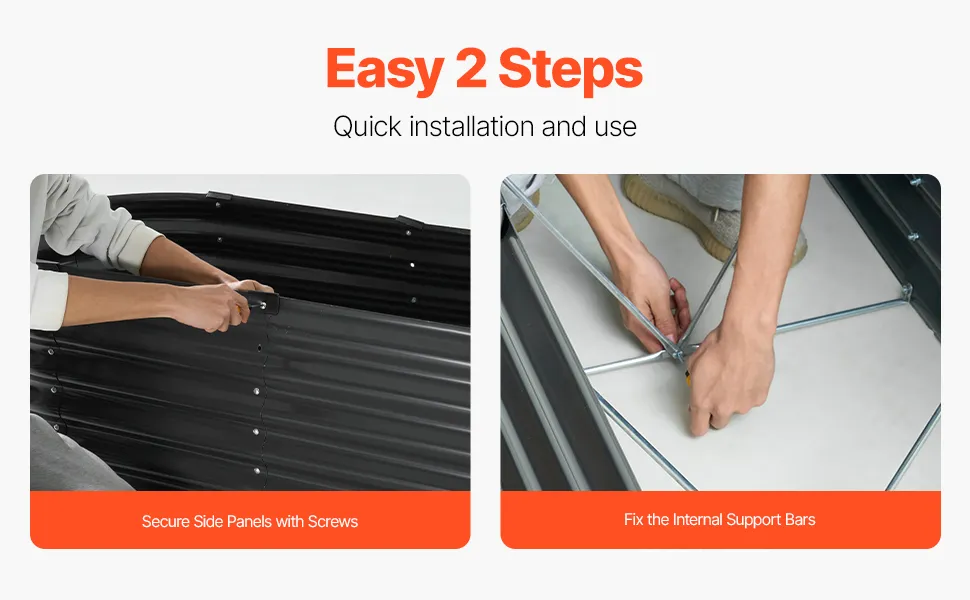 Easy 2 Steps

Quick installation and use

Secure Side Panels with Screws

Fix the Internal Support Bars