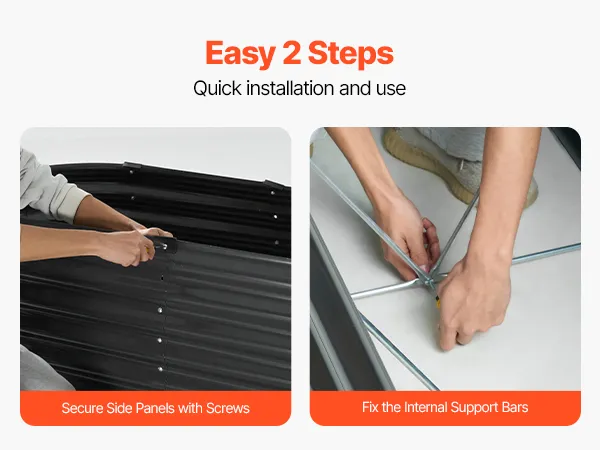 Easy 2 Steps
Quick installation and use

Secure Side Panels with Screws

Fix the Internal Support Bars