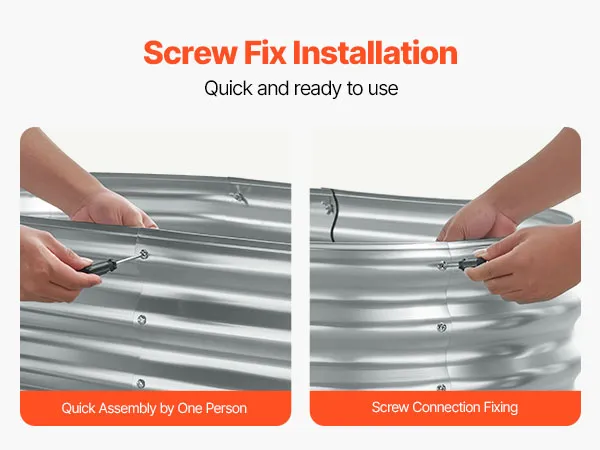 Screw Fix Installation

Quick and ready to use

Quick Assembly by One Person

Screw Connection Fixing