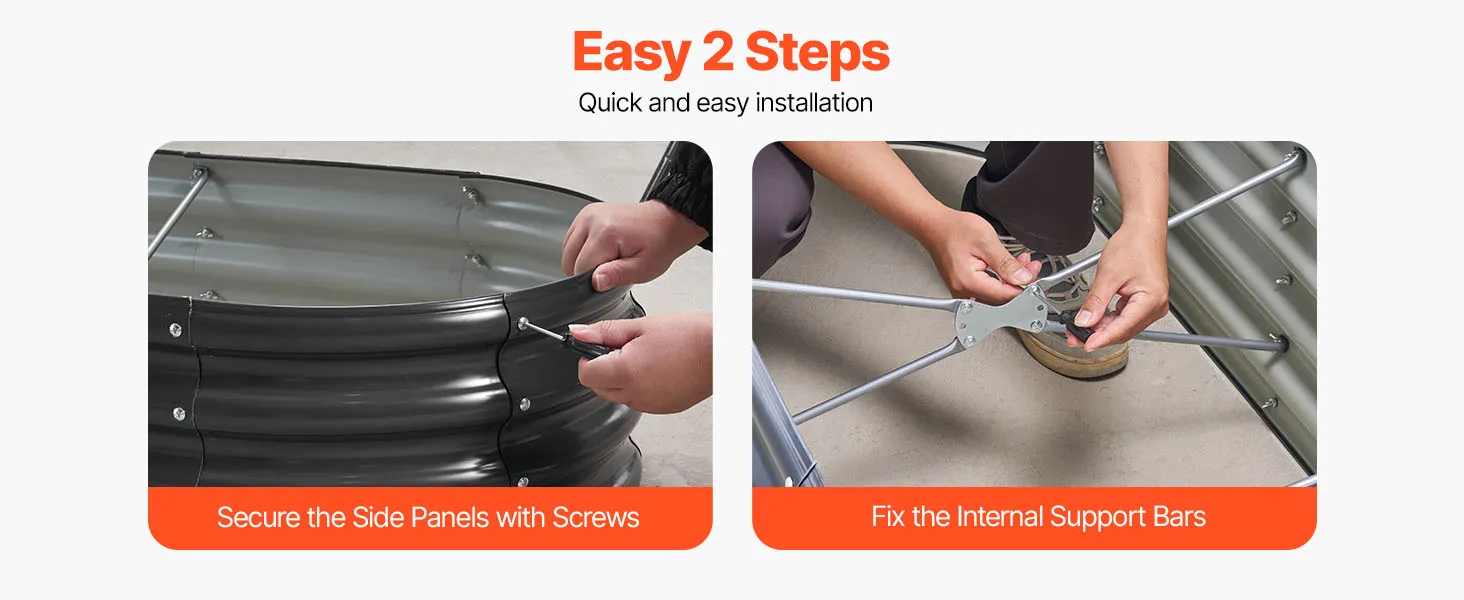 Easy 2 Steps
Quick and easy installation

Secure the Side Panels with Screws

Fix the Internal Support Bars