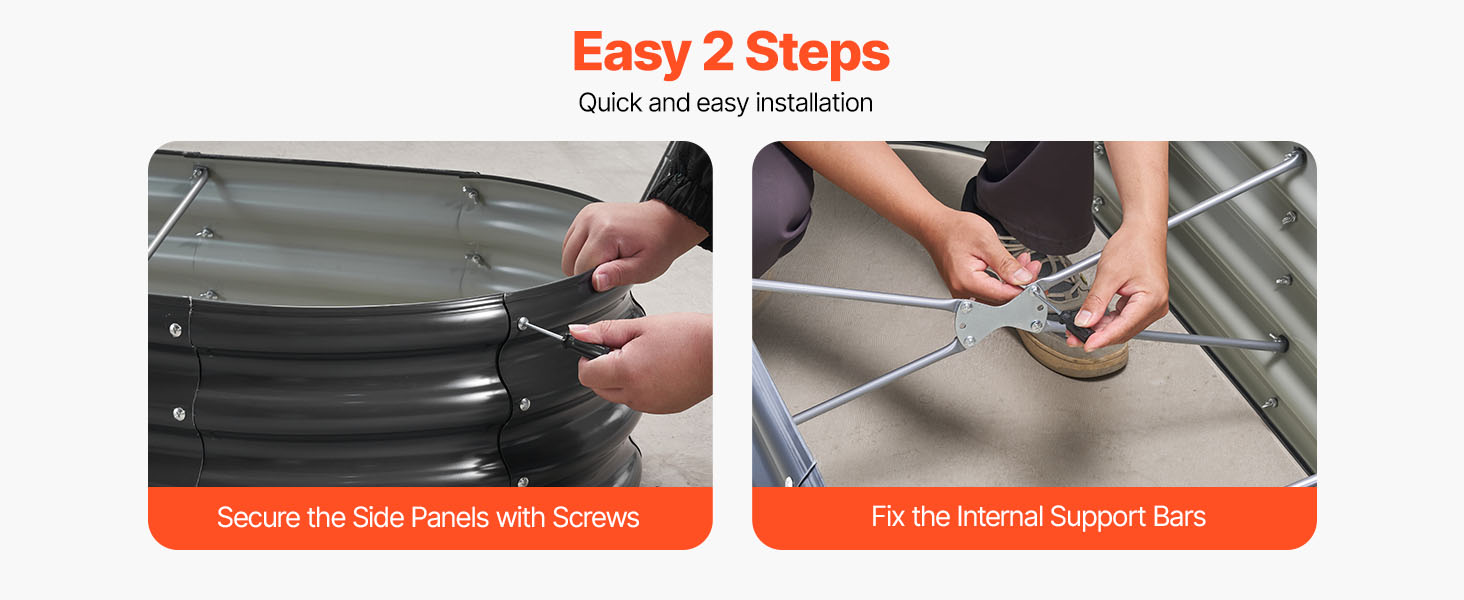 Easy 2 Steps
Quick and easy installation

Secure the Side Panels with Screws

Fix the Internal Support Bars