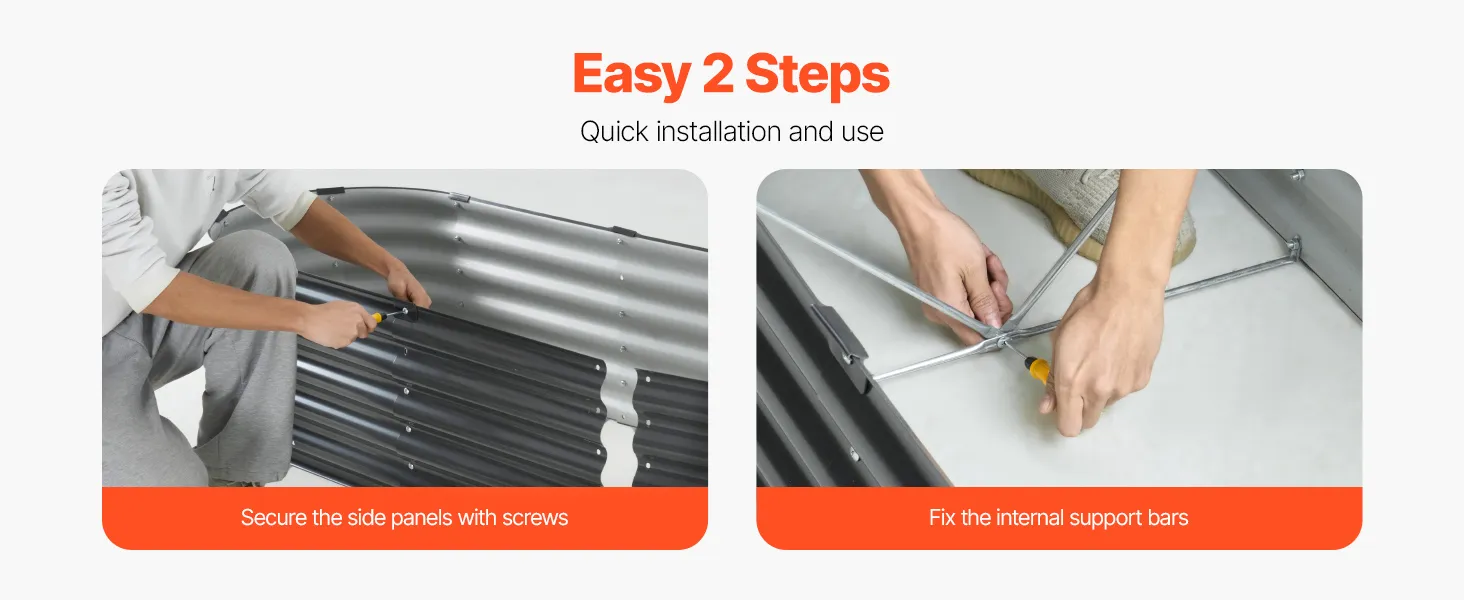 Easy 2 Steps

Quick installation and use

Secure the side panels with screws

Fix the internal support bars