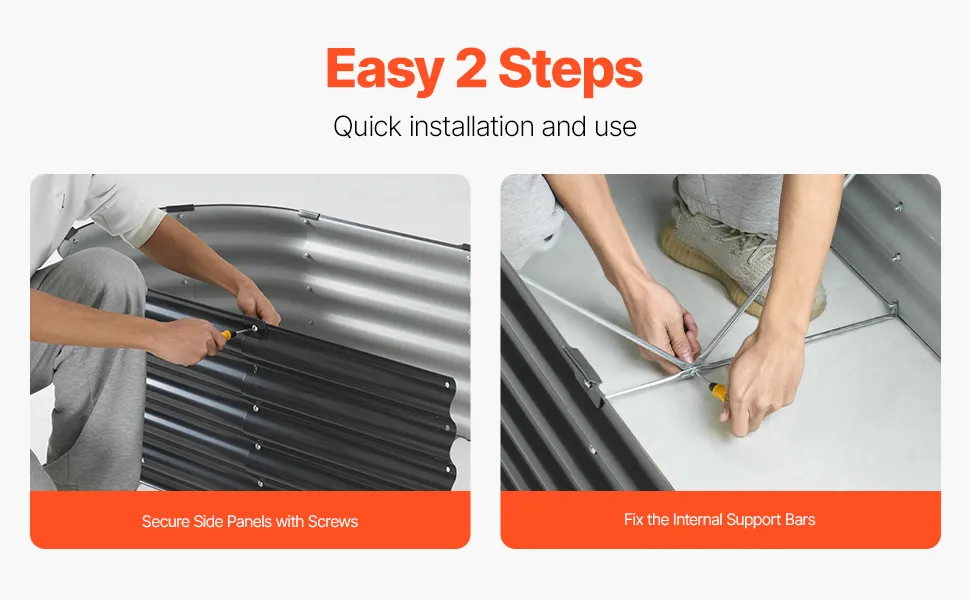 Easy 2 Steps

Quick installation and use

Secure Side Panels with Screws

Fix the Internal Support Bars