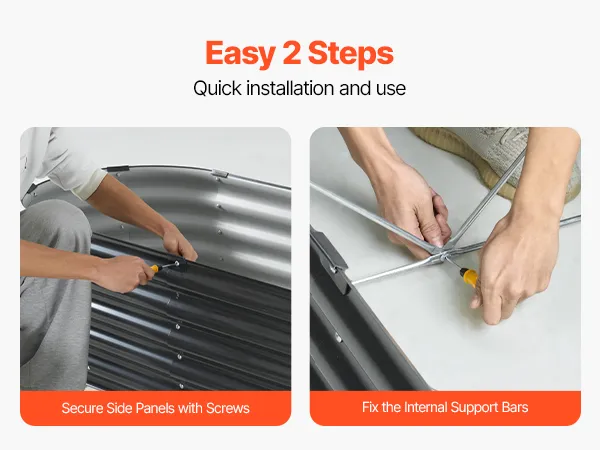 Easy 2 Steps
Quick installation and use

Secure Side Panels with Screws

Fix the Internal Support Bars