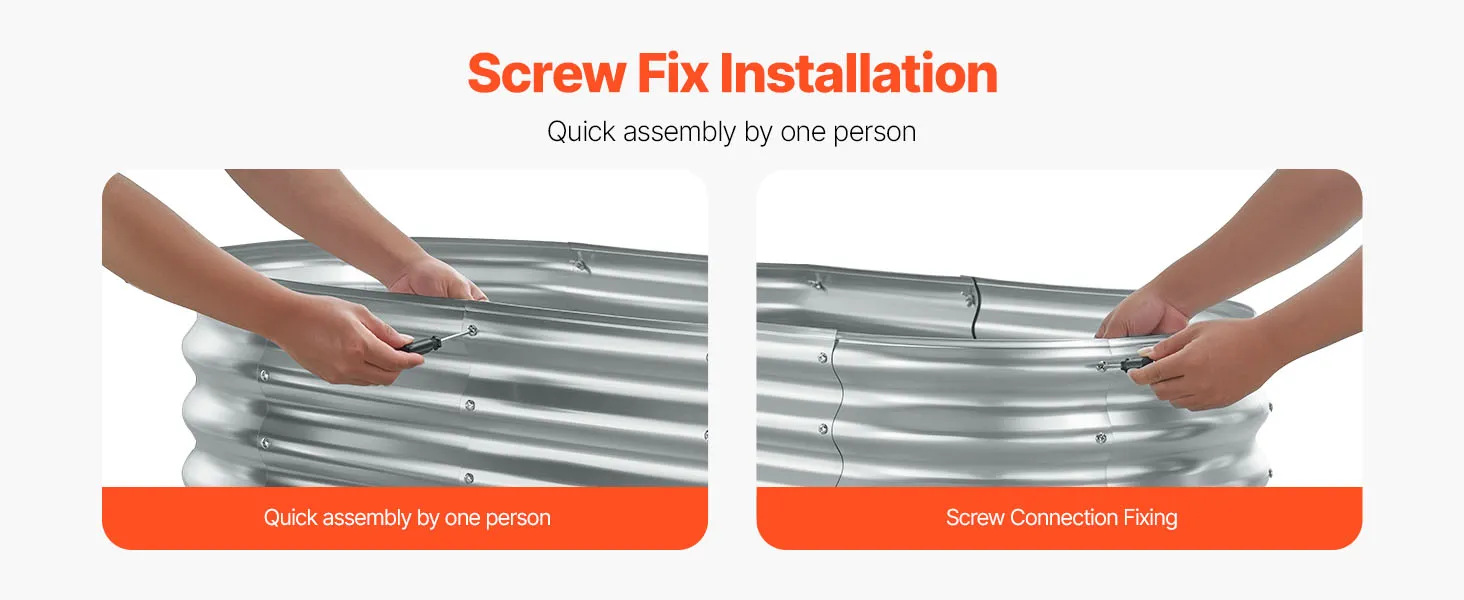 Screw Fix Installation

Quick assembly by one person

Quick assembly by one person

Screw Connection Fixing