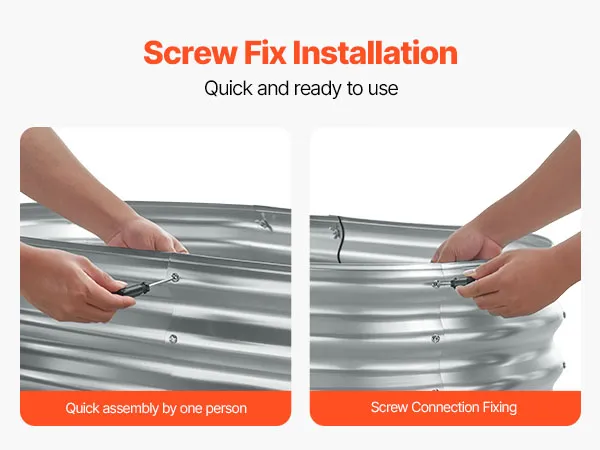 Screw Fix Installation

Quick and ready to use

Quick assembly by one person

Screw Connection Fixing