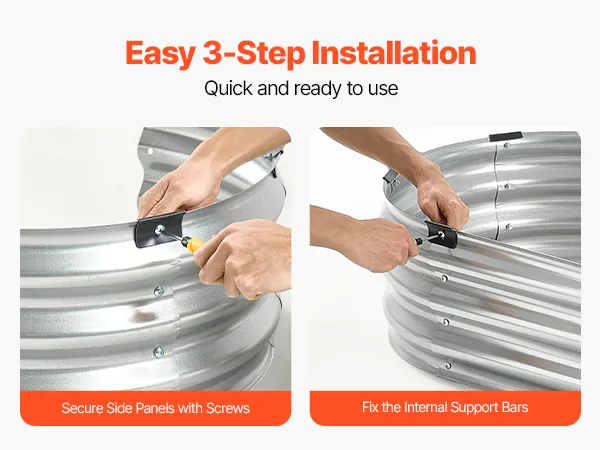 Easy 3-Step Installation
Quick and ready to use

Secure Side Panels with Screws

Fix the Internal Support Bars