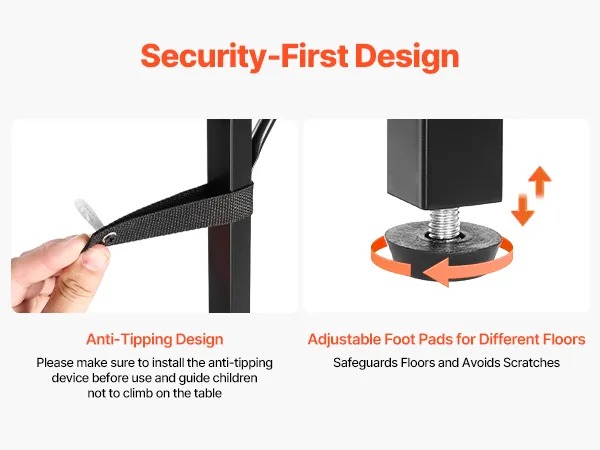 Security-First Design

Anti-Tipping Design

Please make sure to install the anti-tipping device before use and guide children not to climb on the table

Adjustable Foot Pads for Different Floors

Safeguards Floors and Avoids Scratches