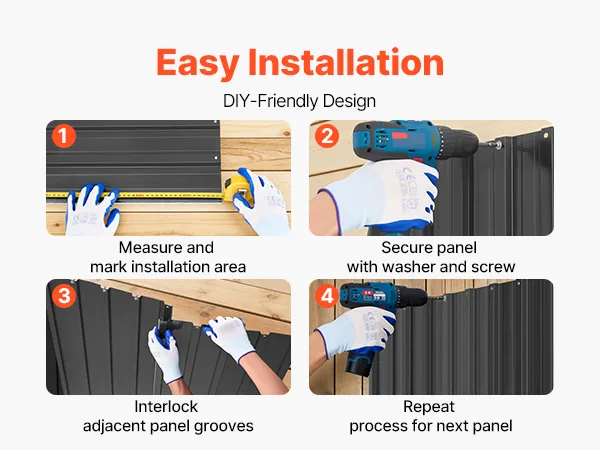 Easy Installation

DIY-Friendly Design

1

Measure and mark installation area

2

Secure panel with washer and screw

3

Interlock adjacent panel grooves

4

Repeat process for next panel