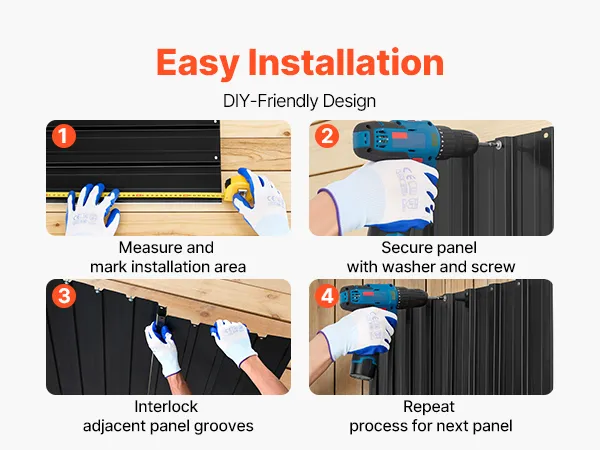 Easy Installation

DIY-Friendly Design

1

Measure and mark installation area

2

Secure panel with washer and screw

3

Interlock adjacent panel grooves

4

Repeat process for next panel