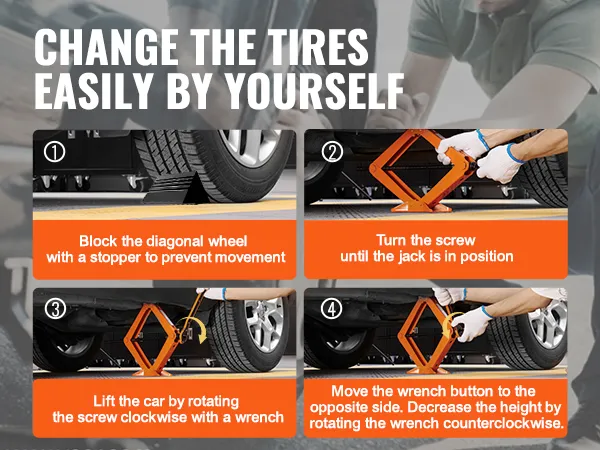 CHANGE THE TIRES EASILY BY YOURSELF

①

Block the diagonal wheel with a stopper to prevent movement

②

Turn the screw until the jack is in position

③

Lift the car by rotating the screw clockwise with a wrench

④

Move the wrench button to the opposite side. Decrease the height by rotating the wrench counterclockwise.