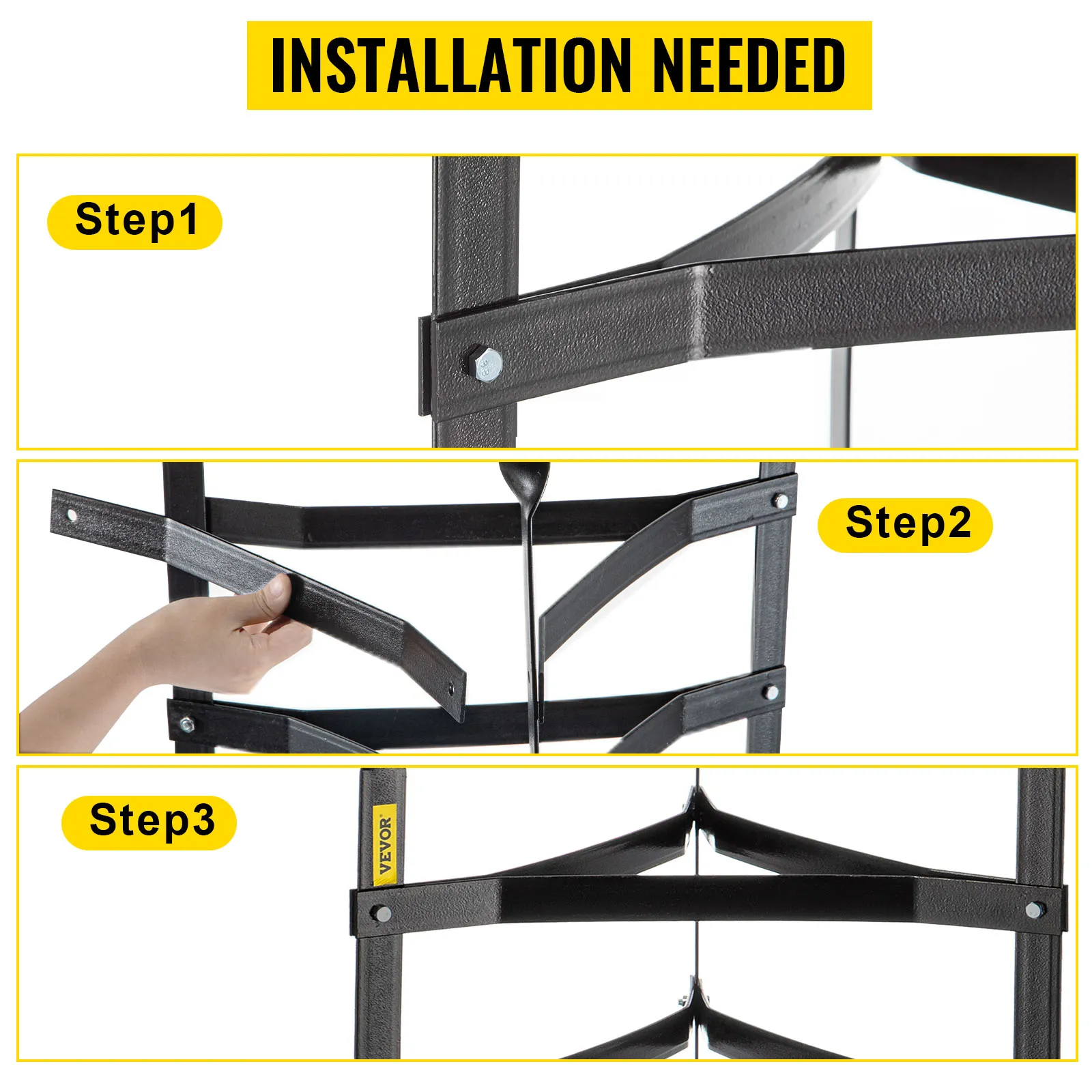 INSTALLATION NEEDED

Step1

Step2

Step3

VEVOR