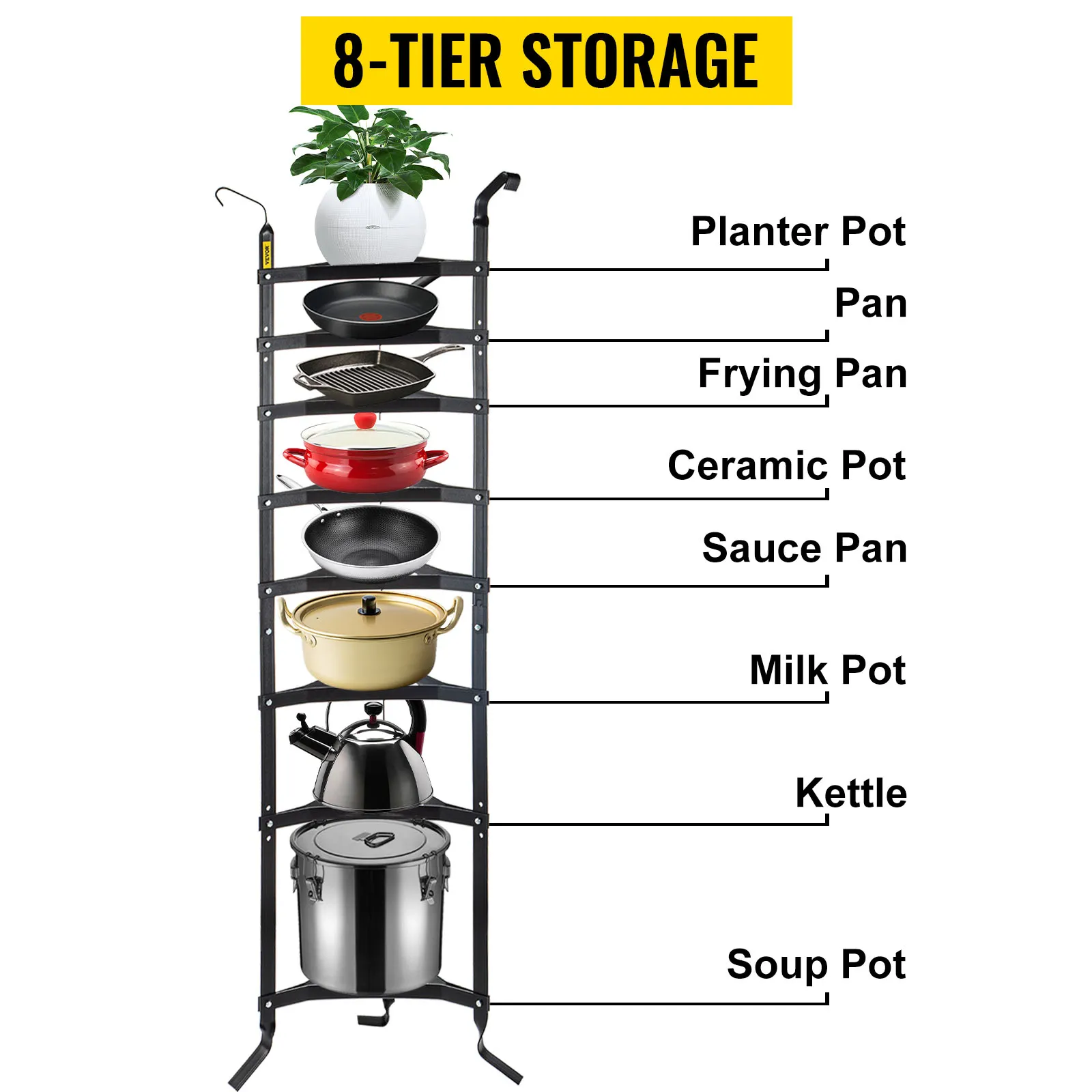 8-TIER STORAGE

VEVOR

Planter Pot

Pan

Frying Pan

Ceramic Pot

Sauce Pan

Milk Pot

Kettle

Soup Pot