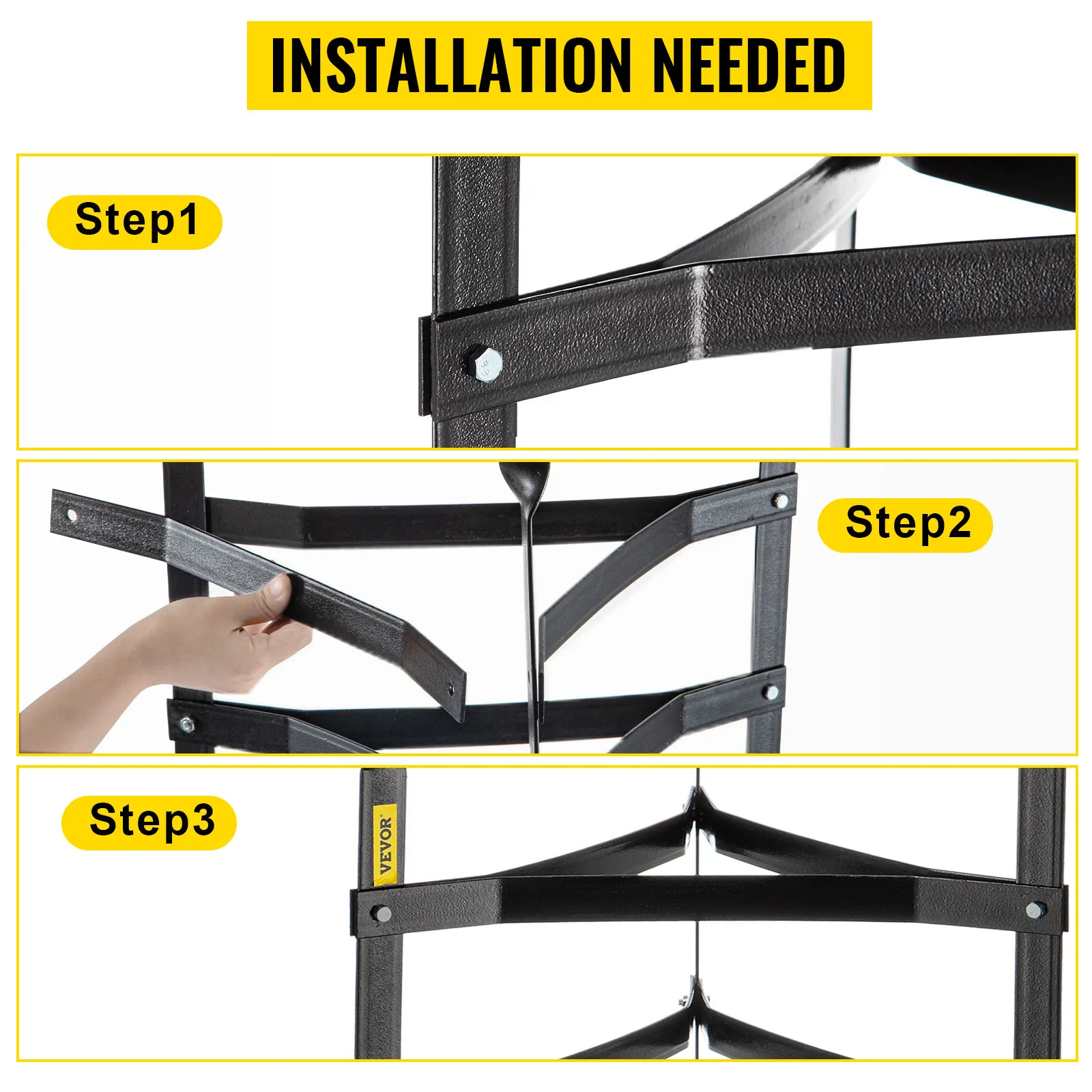 INSTALLATION NEEDED

Step1

Step2

Step3

VEVOR