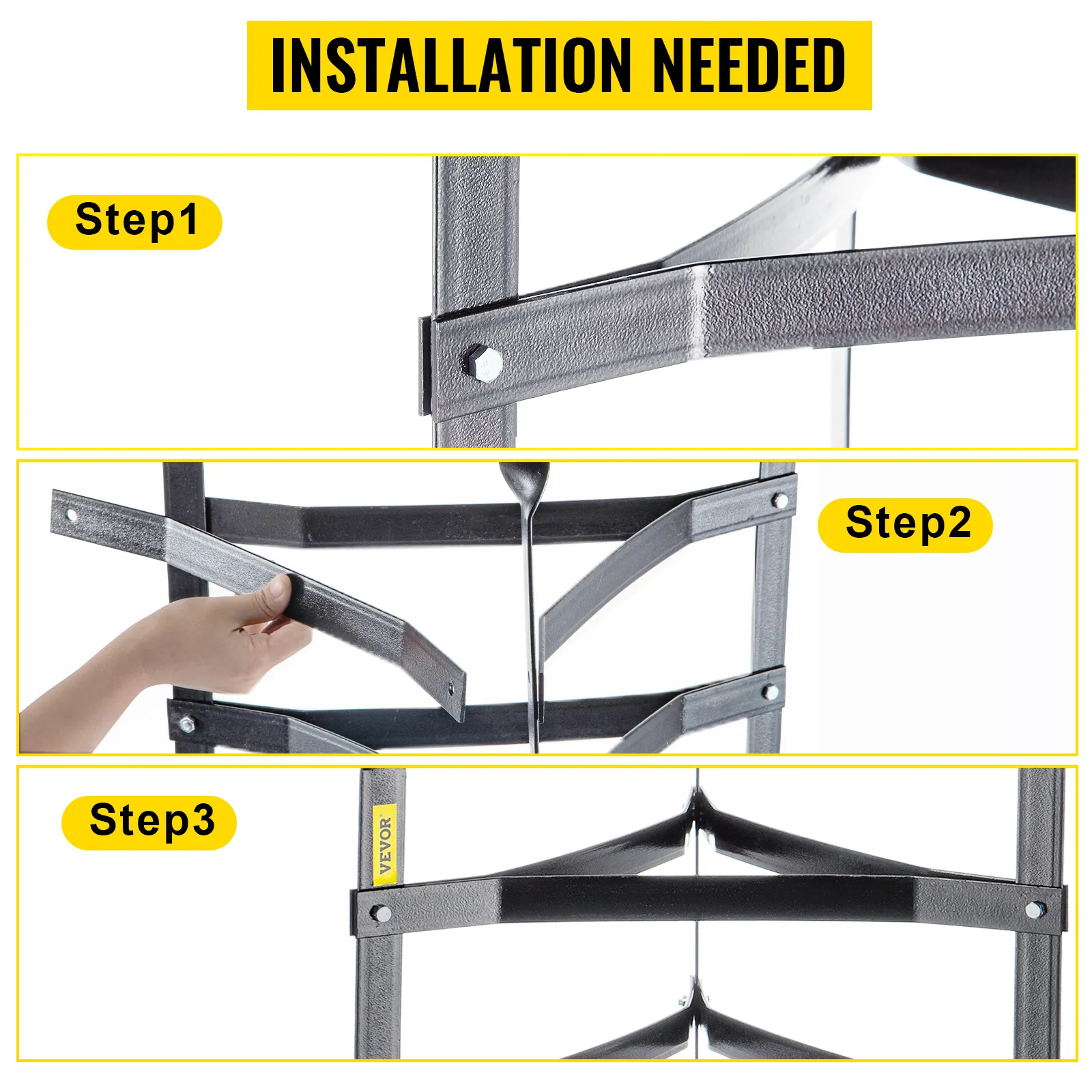 INSTALLATION NEEDED

Step1

Step2

Step3

VEVOR