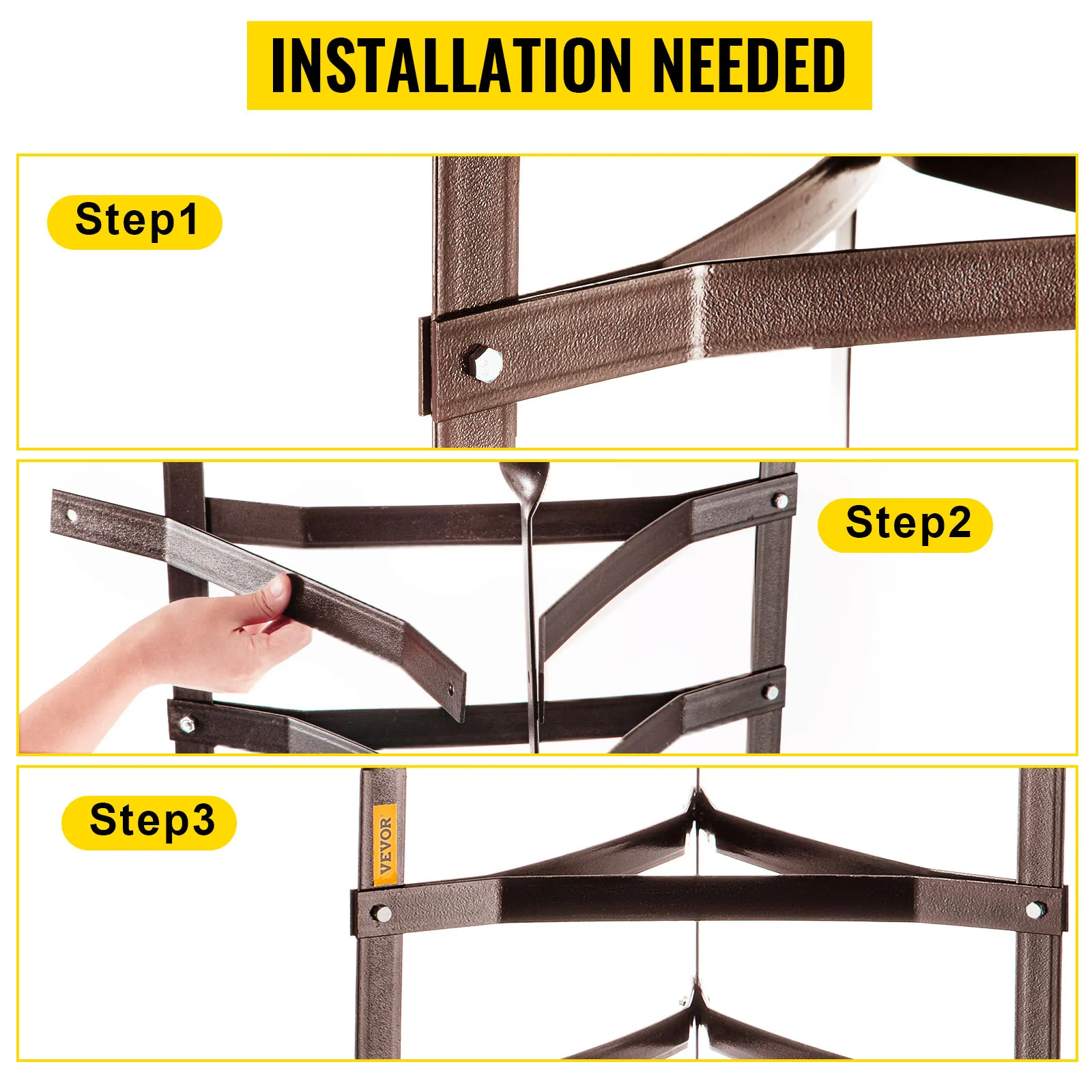 INSTALLATION NEEDED

Step1

Step2

Step3

VEVOR