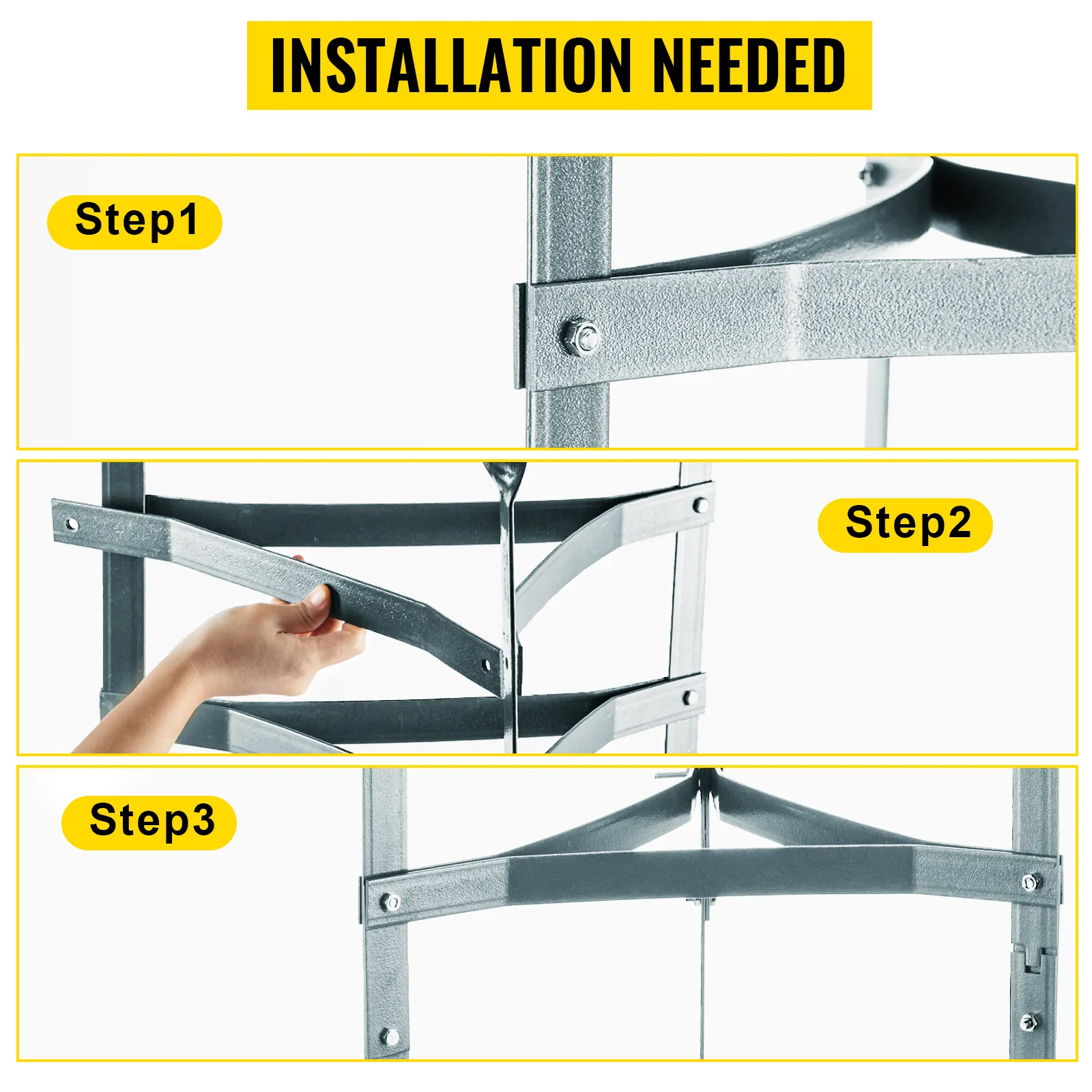 INSTALLATION NEEDED

Step1

Step2

Step3