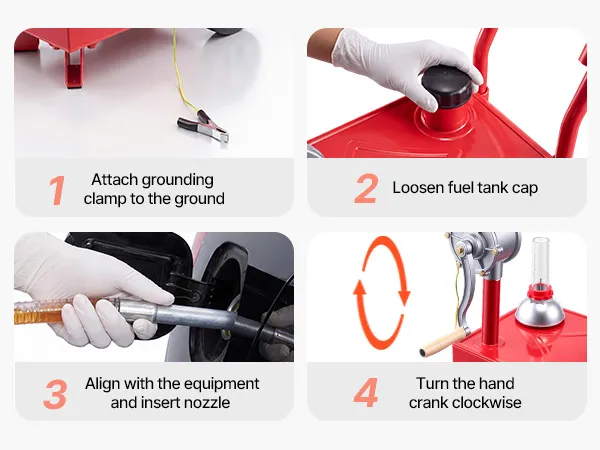 1 Attach grounding clamp to the ground

2 Loosen fuel tank cap

3 Align with the equipment and insert nozzle

4 Turn the hand crank clockwise