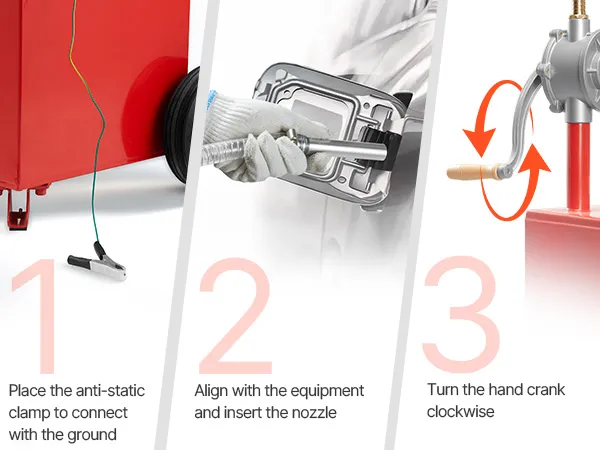 1

Place the anti-static clamp to connect with the ground

2

Align with the equipment and insert the nozzle

3

Turn the hand crank clockwise