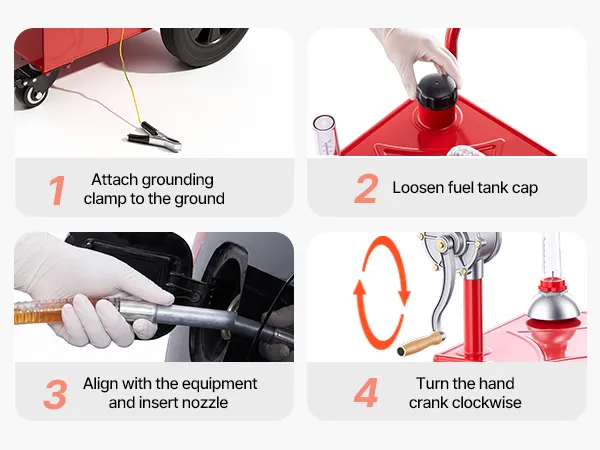 1 Attach grounding clamp to the ground

2 Loosen fuel tank cap

3 Align with the equipment and insert nozzle

4 Turn the hand crank clockwise