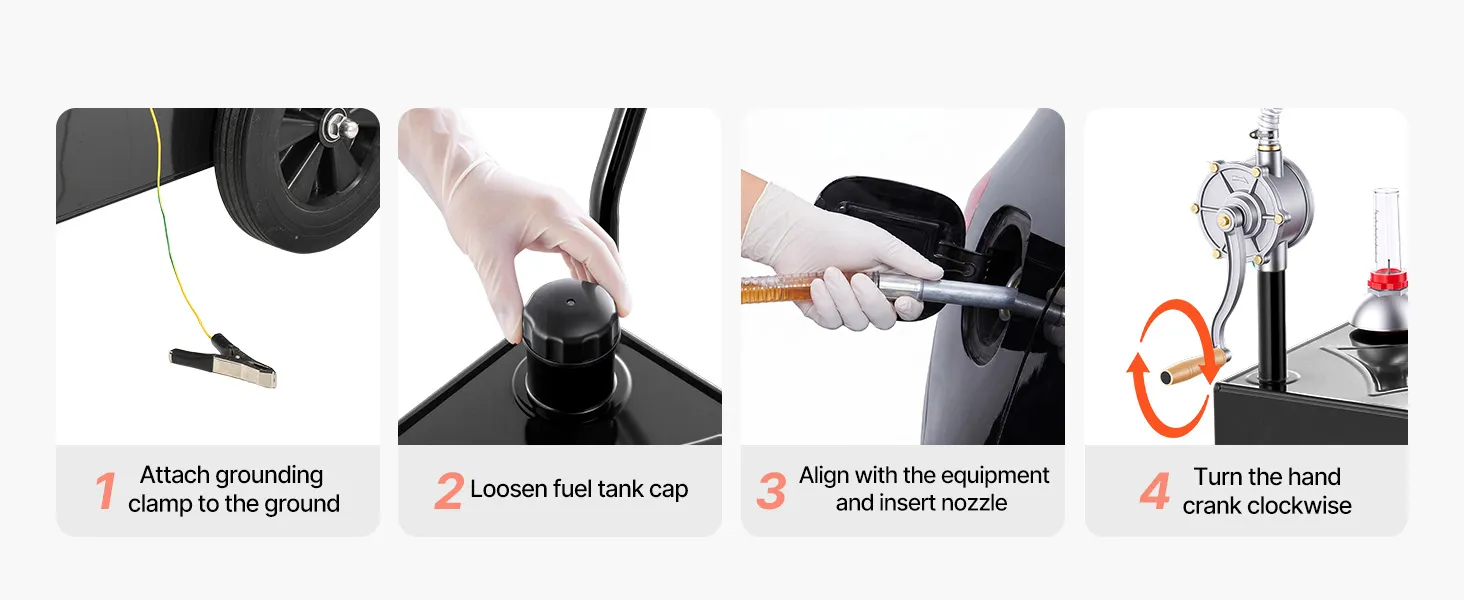 1 Attach grounding clamp to the ground

2 Loosen fuel tank cap

3 Align with the equipment and insert nozzle

4 Turn the hand crank clockwise