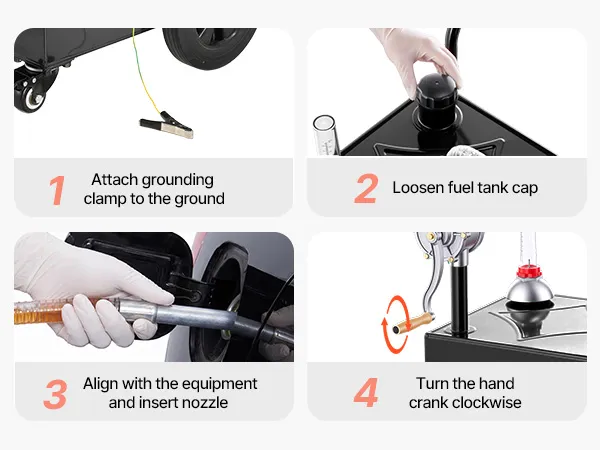 1 Attach grounding clamp to the ground

2 Loosen fuel tank cap

3 Align with the equipment and insert nozzle

4 Turn the hand crank clockwise