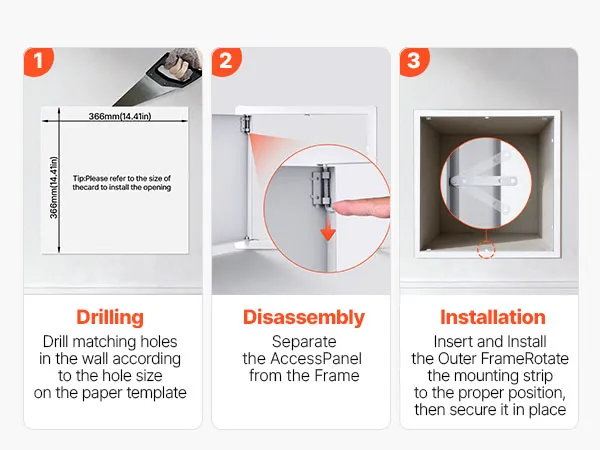 1

366mm(14.41in)

366mm(14.41in)

Tip:Please refer to the size of thecard to install the opening

Drilling

Drill matching holes in the wall according to the hole size on the paper template

2

Disassembly

Separate the AccessPanel from the Frame

3

Installation

Insert and Install the Outer FrameRotate the mounting strip to the proper position, then secure it in place