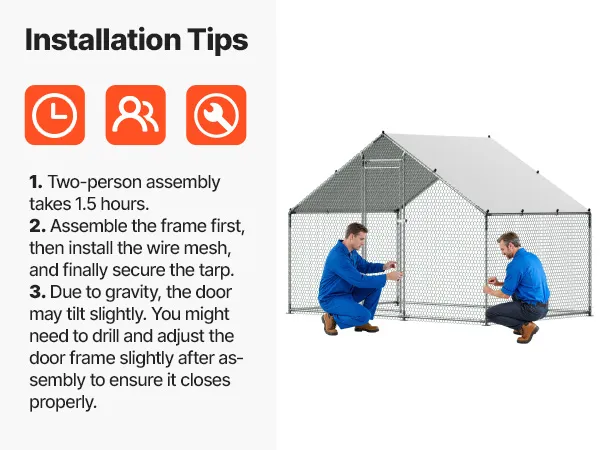 Installation Tips

1. Two-person assembly takes 1.5 hours.
2. Assemble the frame first, then install the wire mesh, and finally secure the tarp.
3. Due to gravity, the door may tilt slightly. You might need to drill and adjust the door frame slightly after assembly to ensure it closes properly.