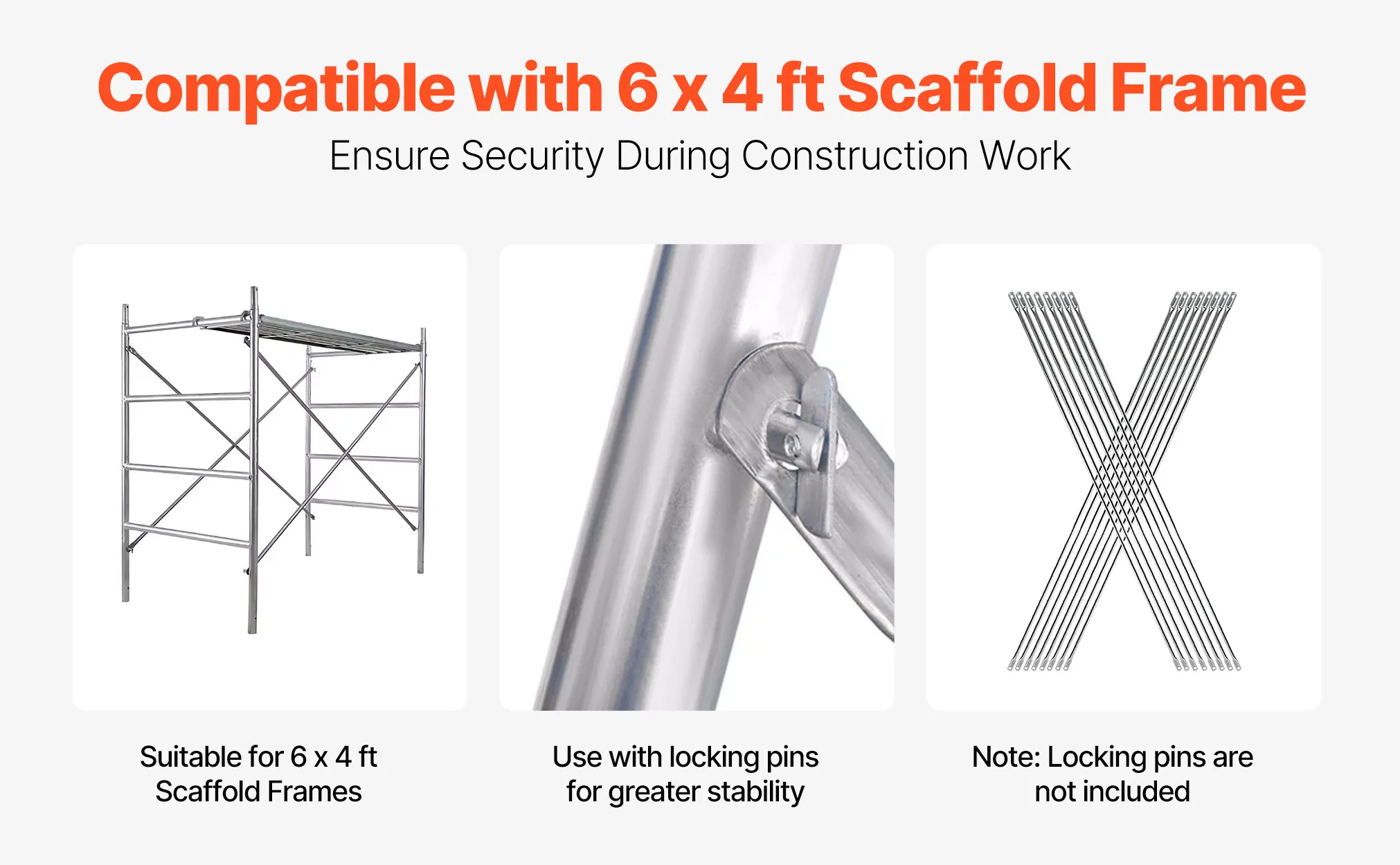 Compatible with 6 x 4 ft Scaffold Frame
Ensure Security During Construction Work

Suitable for 6 x 4 ft Scaffold Frames

Use with locking pins for greater stability

Note: Locking pins are not included