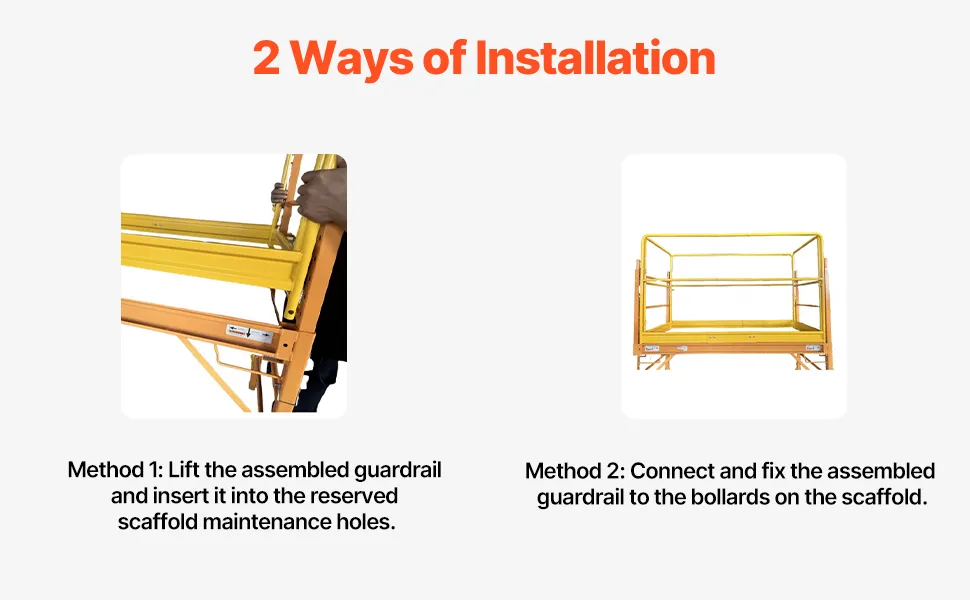 2 Ways of Installation

Method 1: Lift the assembled guardrail and insert it into the reserved scaffold maintenance holes.

Method 2: Connect and fix the assembled guardrail to the bollards on the scaffold.