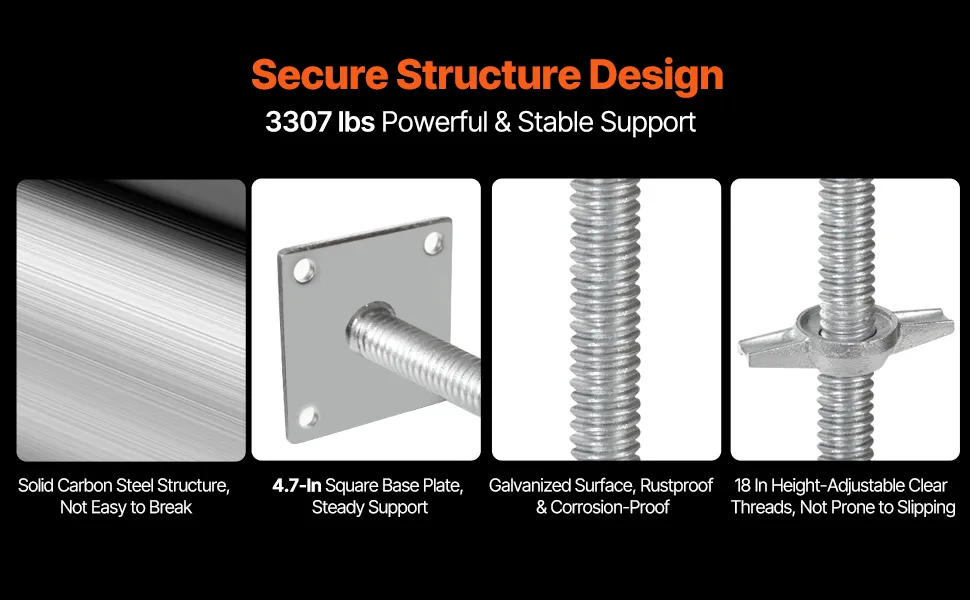 Secure Structure Design

3307 lbs Powerful & Stable Support

Solid Carbon Steel Structure, Not Easy to Break

4.7-In Square Base Plate, Steady Support

Galvanized Surface, Rustproof & Corrosion-Proof

18 In Height-Adjustable Clear Threads, Not Prone to Slipping