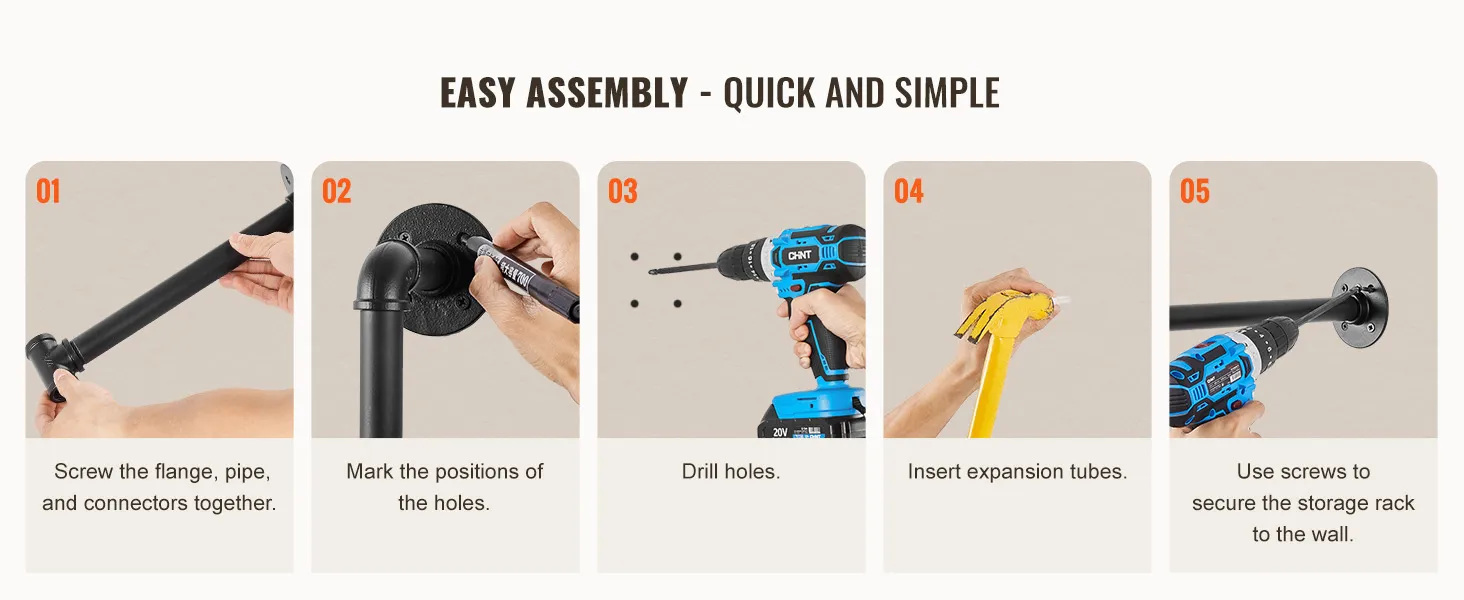 EASY ASSEMBLY - QUICK AND SIMPLE

01

Screw the flange, pipe, and connectors together.

02

Mark the positions of the holes.

03

CHNT

20V

Drill holes.

04

Insert expansion tubes.

05

Use screws to secure the storage rack to the wall.