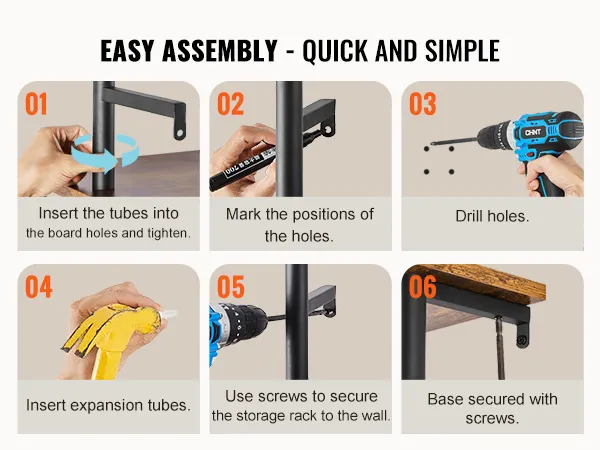 EASY ASSEMBLY - QUICK AND SIMPLE

01

Insert the tubes into the board holes and tighten.

02

Mark the positions of the holes.

03

CHNT

Drill holes.

04

Insert expansion tubes.

05

Use screws to secure the storage rack to the wall.

06

Base secured with screws.