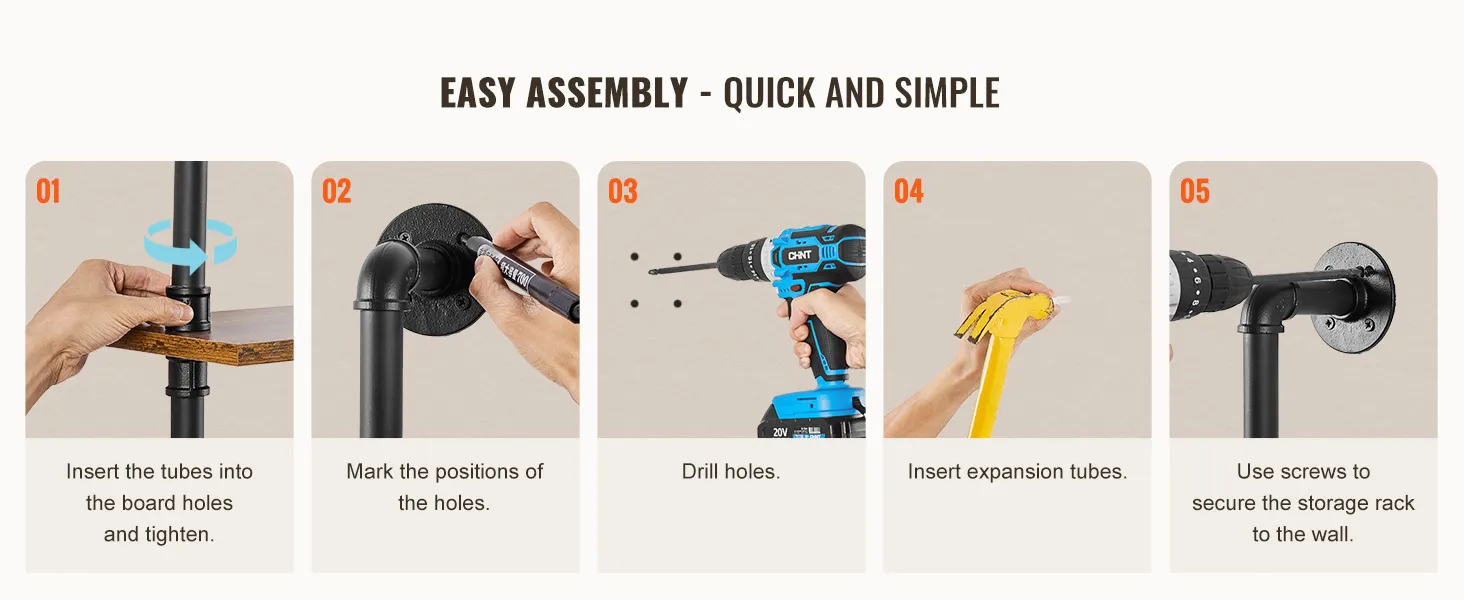 EASY ASSEMBLY - QUICK AND SIMPLE

01

Insert the tubes into the board holes and tighten.

02

Mark the positions of the holes.

03

CHNT

20V

Drill holes.

04

Insert expansion tubes.

05

Use screws to secure the storage rack to the wall.