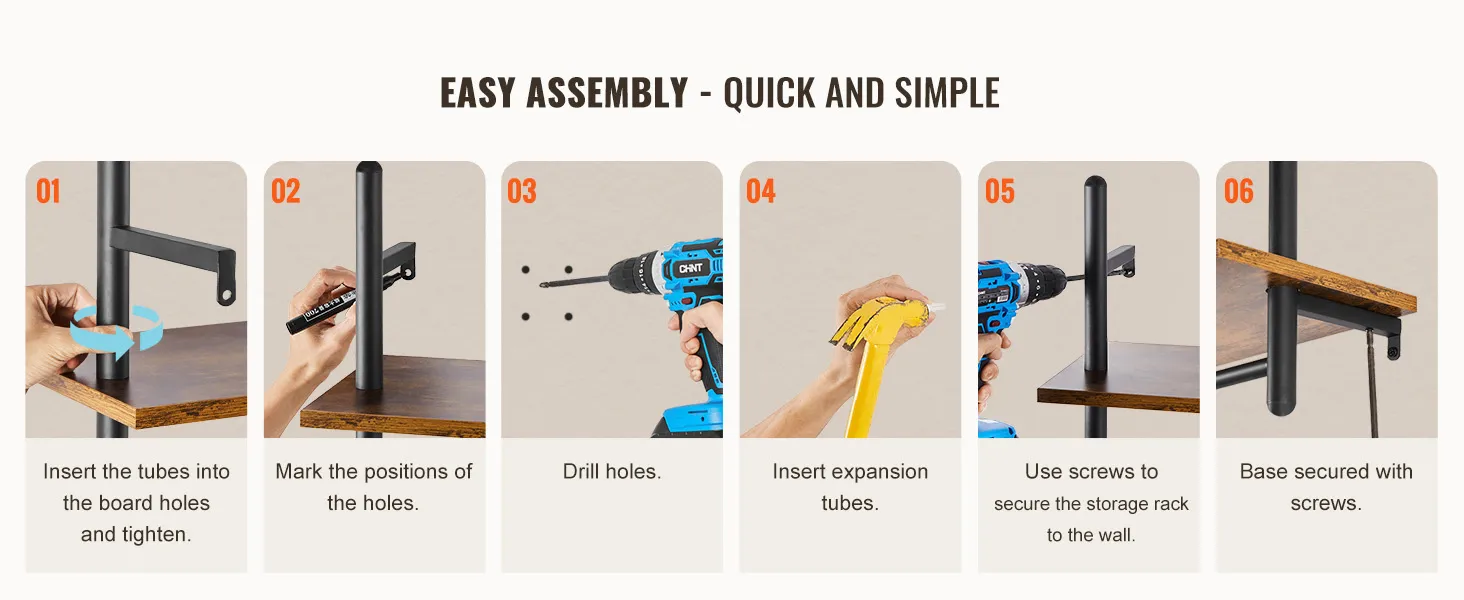 EASY ASSEMBLY - QUICK AND SIMPLE

01

Insert the tubes into the board holes and tighten.

02

Mark the positions of the holes.

03

CHNT

Drill holes.

04

Insert expansion tubes.

05

Use screws to secure the storage rack to the wall.

06

Base secured with screws.