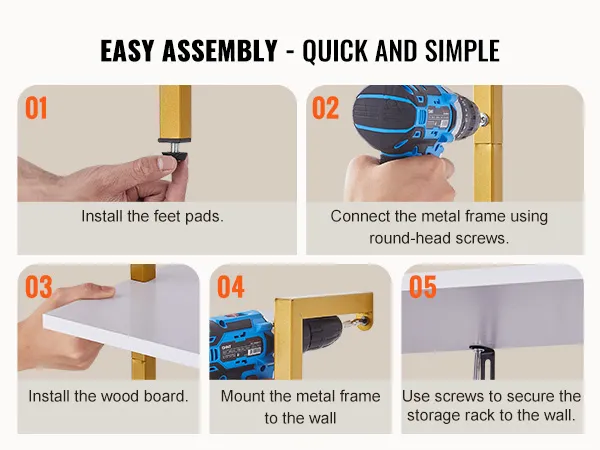 EASY ASSEMBLY - QUICK AND SIMPLE

01

Install the feet pads.

02

Connect the metal frame using round-head screws.

03

Install the wood board.

04

Mount the metal frame to the wall

05

Use screws to secure the storage rack to the wall.