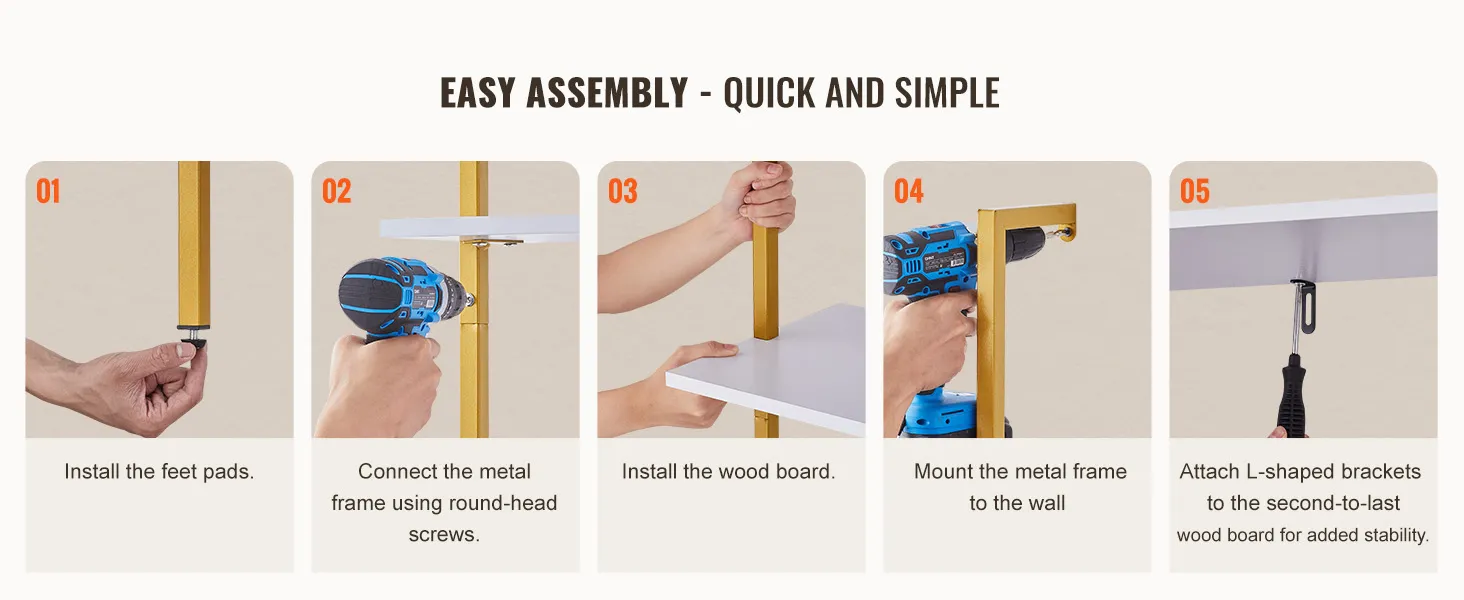 EASY ASSEMBLY - QUICK AND SIMPLE

01

Install the feet pads.

02

Connect the metal frame using round-head screws.

03

Install the wood board.

04

Mount the metal frame to the wall

05

Attach L-shaped brackets to the second-to-last wood board for added stability.