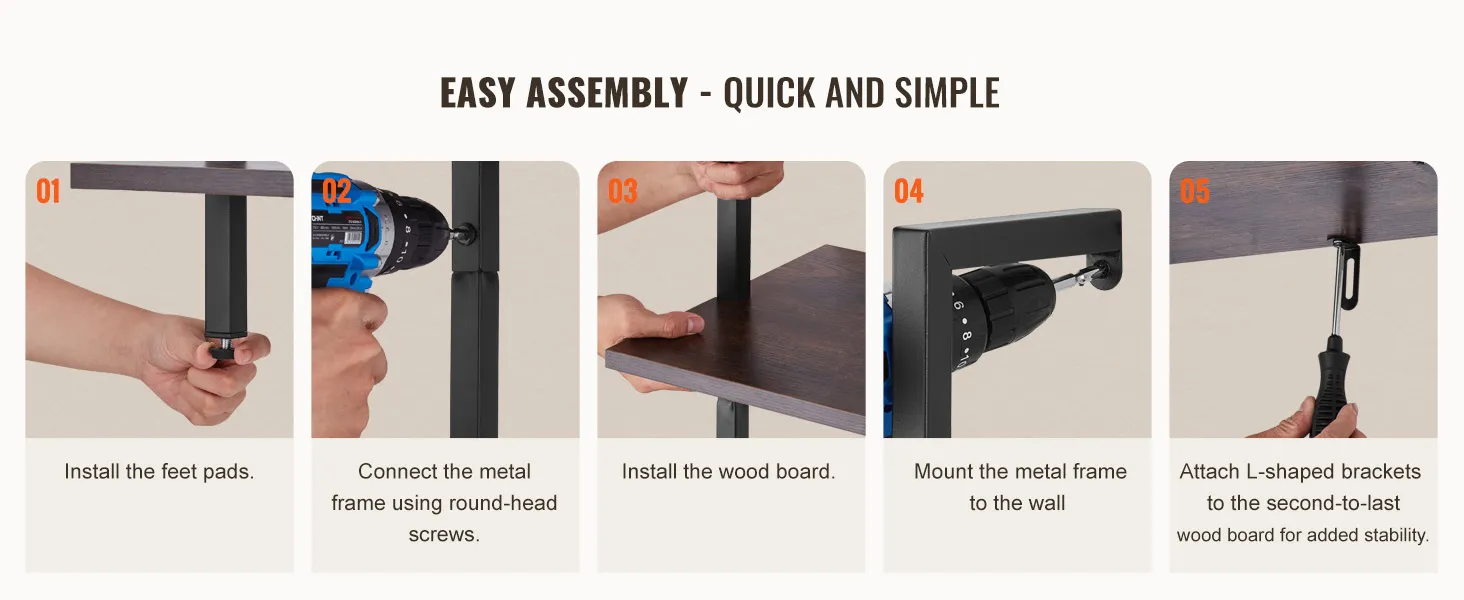 EASY ASSEMBLY - QUICK AND SIMPLE

01

Install the feet pads.

02

Connect the metal frame using round-head screws.

03

Install the wood board.

04

Mount the metal frame to the wall

05

Attach L-shaped brackets to the second-to-last wood board for added stability.