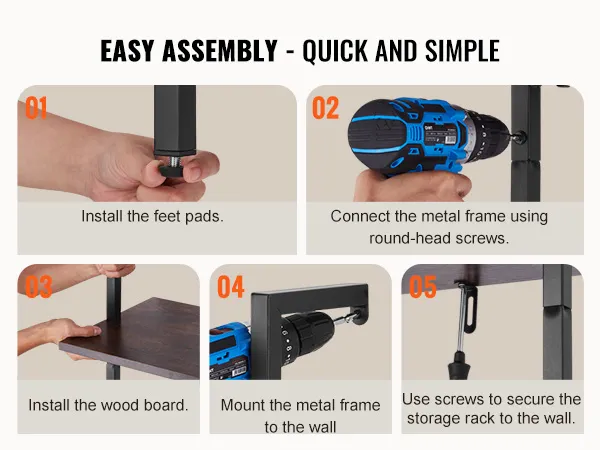 EASY ASSEMBLY - QUICK AND SIMPLE

01

Install the feet pads.

02

Connect the metal frame using round-head screws.

03

Install the wood board.

04

Mount the metal frame to the wall

05

Use screws to secure the storage rack to the wall.