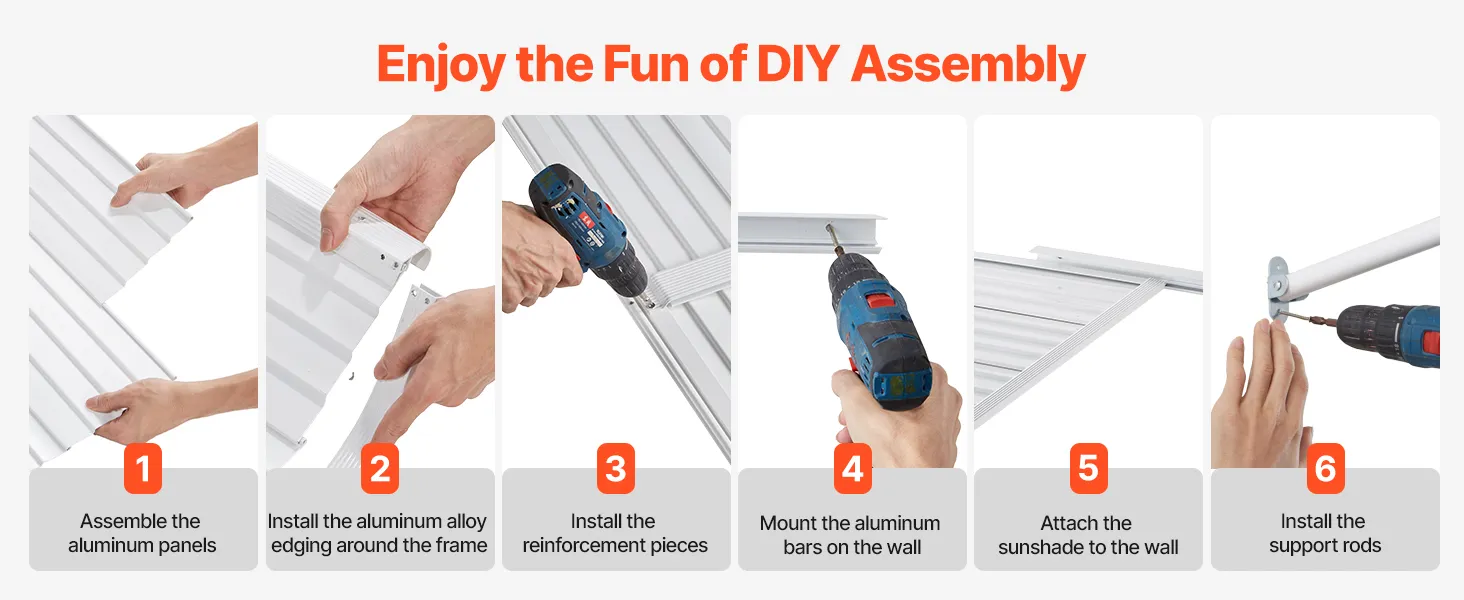 Enjoy the Fun of DIY Assembly

1
Assemble the aluminum panels

2
Install the aluminum alloy edging around the frame

3
Install the reinforcement pieces

4
Mount the aluminum bars on the wall

5
Attach the sunshade to the wall

6
Install the support rods